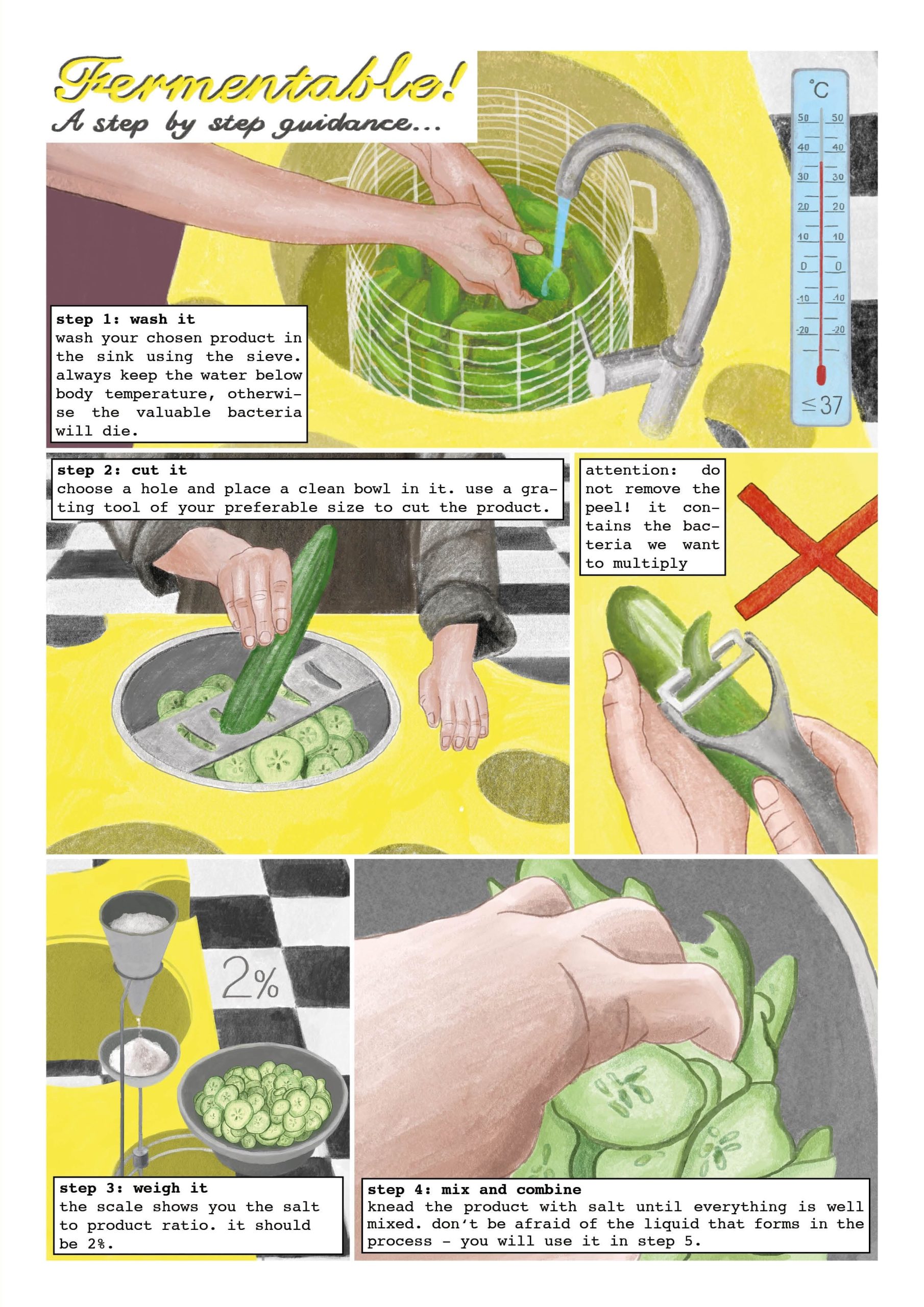 Fermentable!
A step by step guidance...

°C
50 50
40 40
30 30
20 20
10 10
0 0
-10 -10
-20 -20
≤37

step 1: wash it
wash your chosen product in the sink using the sieve. always keep the water below body temperature, otherwise the valuable bacteria will die.

step 2: cut it
choose a hole and place a clean bowl in it. use a grating tool of your preferable size to cut the product.

attention: do not remove the peel! it contains the bacteria we want to multiply

2%

step 3: weigh it
the scale shows you the salt to product ratio. it should be 2%.

step 4: mix and combine
knead the product with salt until everything is well mixed. don't be afraid of the liquid that forms in the process - you will use it in step 5.